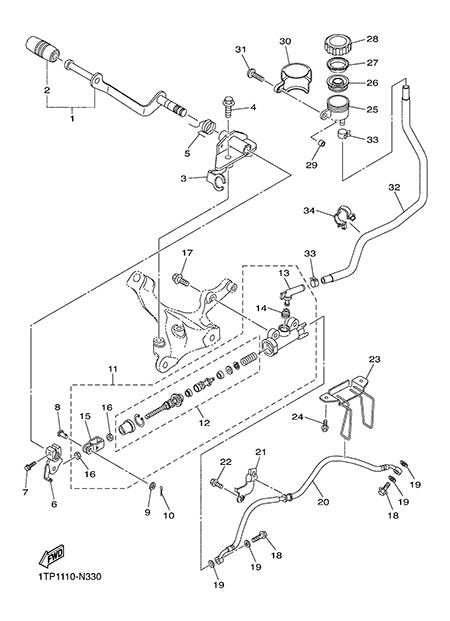 31
30
28
27
26
25
33
29
2
1
4
5
3
32
34
17
33
13
14
11
12
8
15
16
16
7
6
9
10
23
24
22
21
20
19
19
18
18
19
19
FWD
1TP1110-N330